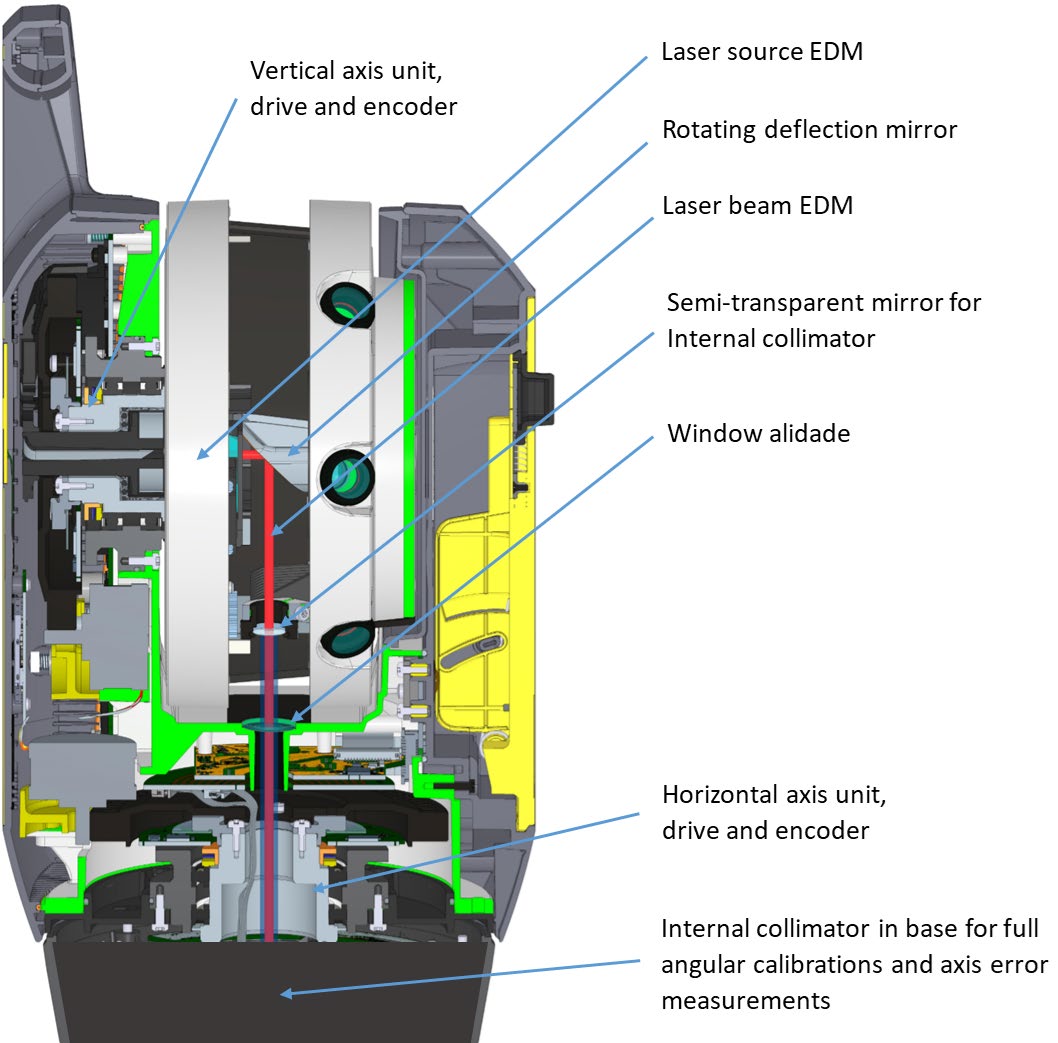 Vertical axis unit, drive and encoder

Laser source EDM

Rotating deflection mirror

Laser beam EDM

Semi-transparent mirror for Internal collimator

Window alidade

Horizontal axis unit, drive and encoder

Internal collimator in base for full angular calibrations and axis error measurements